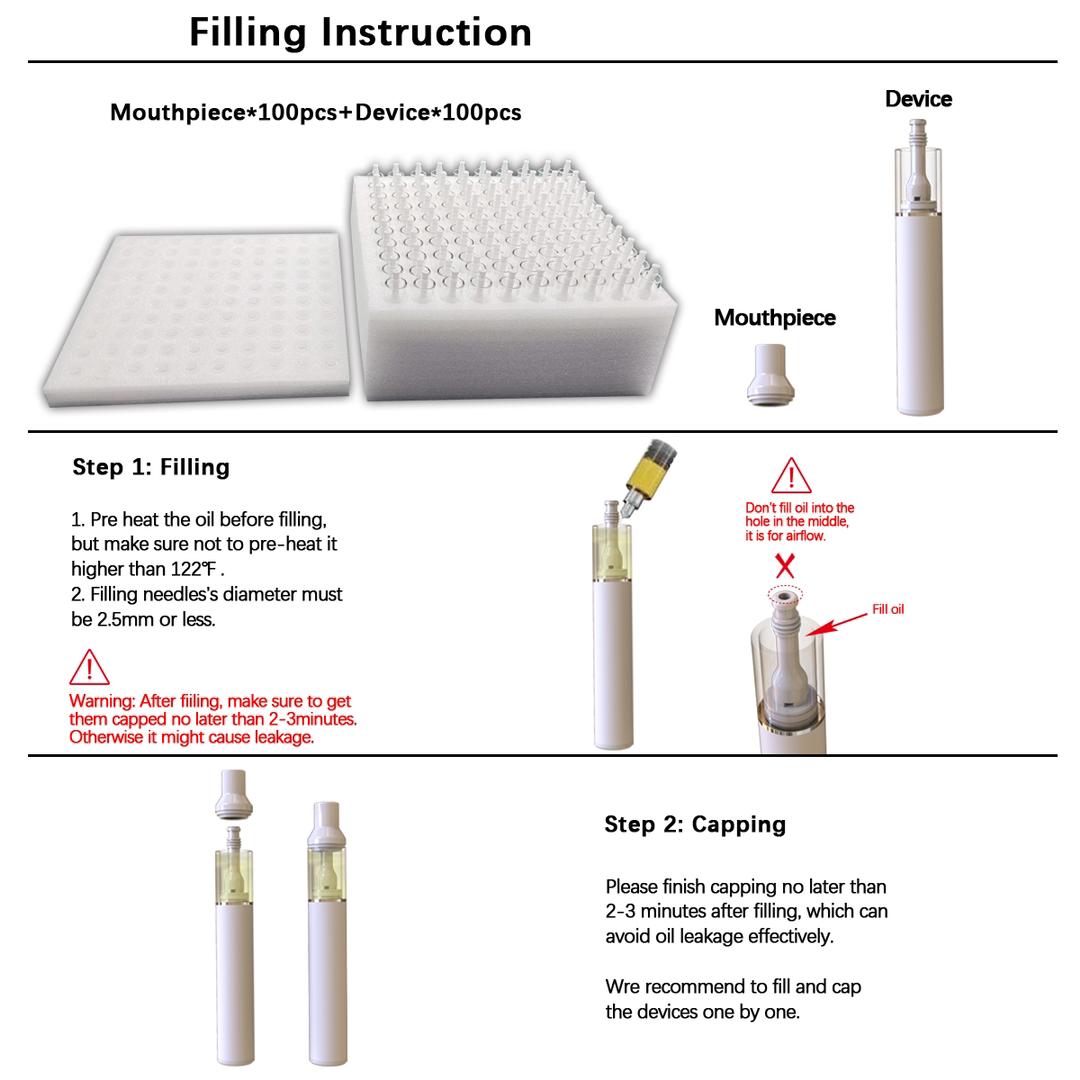 Filling Instruction

Mouthpiece*100pcs+Device*100pcs

Device

Mouthpiece

Step 1: Filling

1. Pre heat the oil before filling, but make sure not to pre-heat it higher than 122℉.
2. Filling needles's diameter must be 2.5mm or less.

Warning: After fiiling, make sure to get them capped no later than 2-3minutes. Otherwise it might cause leakage.

Don't fill oil into the hole in the middle, it is for airflow.

Fill oil

Step 2: Capping

Please finish capping no later than 2-3 minutes after filling, which can avoid oil leakage effectively.

Wre recommend to fill and cap the devices one by one.